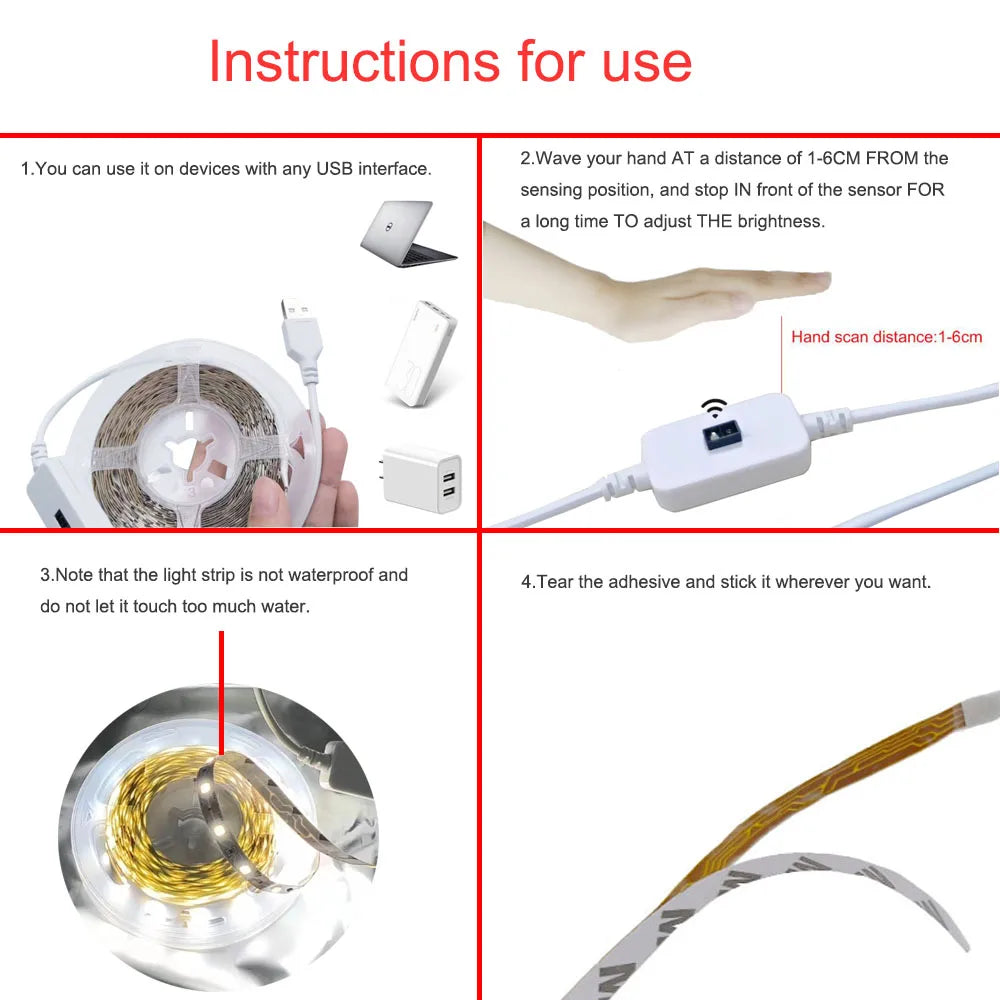 Instructions for use

1.You can use it on devices with any USB interface.

2.Wave your hand AT a distance of 1-6CM FROM the sensing position, and stop IN front of the sensor FOR a long time TO adjust THE brightness.

Hand scan distance:1-6cm

3.Note that the light strip is not waterproof and do not let it touch too much water.

4.Tear the adhesive and stick it wherever you want.